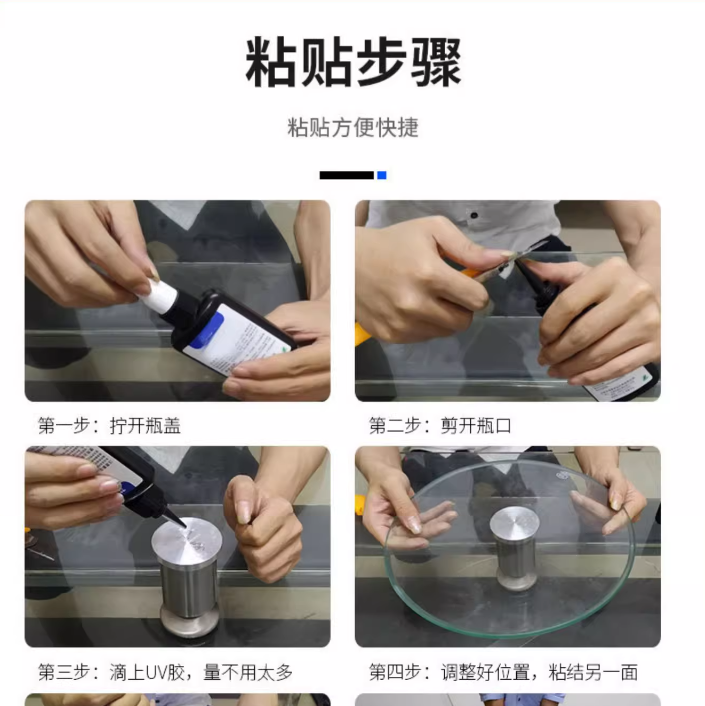 粘贴步骤

粘贴方便快捷

第一步：拧开瓶盖

第二步：剪开瓶口

第三步：滴上UV胶，量不用太多

第四步：调整好位置，粘结另一面