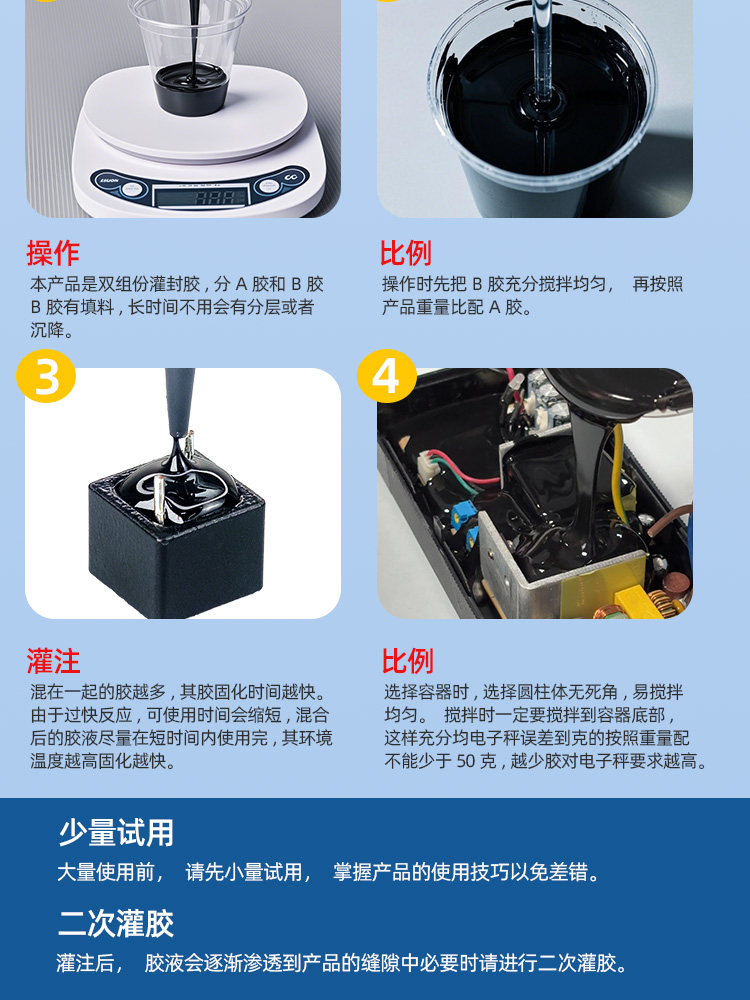 操作
本产品是双组份灌封胶，分 A 胶和 B 胶 B 胶有填料，长时间不用会有分层或者沉降。

比例
操作时先把 B 胶充分搅拌均匀， 再按照产品重量比配 A 胶。

3

4

灌注
混在一起的胶越多，其胶固化时间越快。由于过快反应，可使用时间会缩短，混合后的胶液尽量在短时间内使用完，其环境温度越高固化越快。

比例
选择容器时，选择圆柱体无死角，易搅拌均匀。 搅拌时一定要搅拌到容器底部，这样充分均电子秤误差到克的按照重量配不能少于 50 克，越少胶对电子秤要求越高。

少量试用
大量使用前， 请先小量试用， 掌握产品的使用技巧以免差错。

二次灌胶
灌注后， 胶液会逐渐渗透到产品的缝隙中必要时请进行二次灌胶。